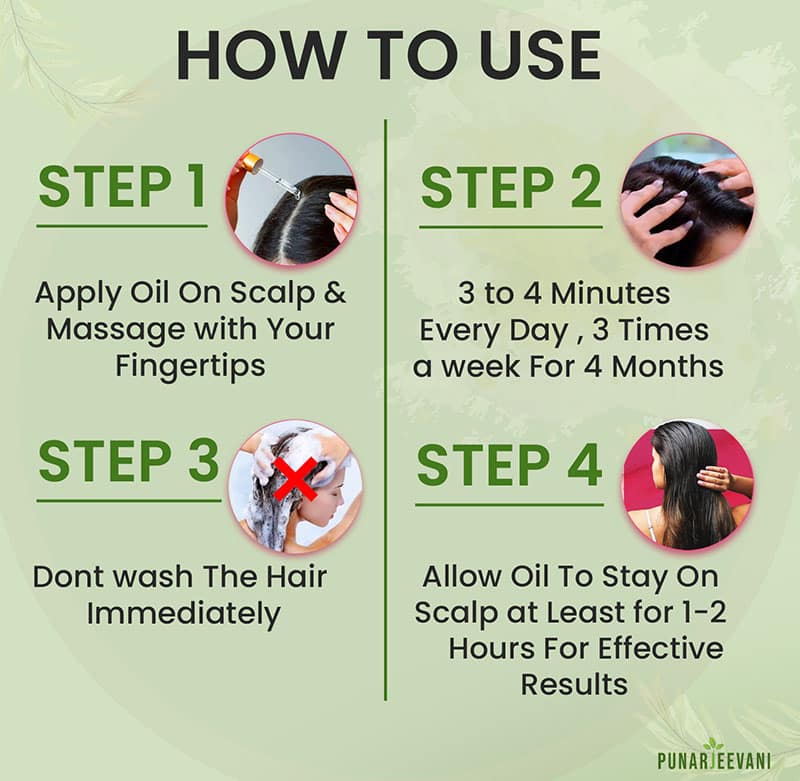 HOW TO USE

STEP 1

Apply Oil On Scalp & Massage with Your Fingertips

STEP 2

3 to 4 Minutes Every Day , 3 Times a week For 4 Months

STEP 3

Dont wash The Hair Immediately

STEP 4

Allow Oil To Stay On Scalp at Least for 1-2 Hours For Effective Results

PUNARJEEVANI